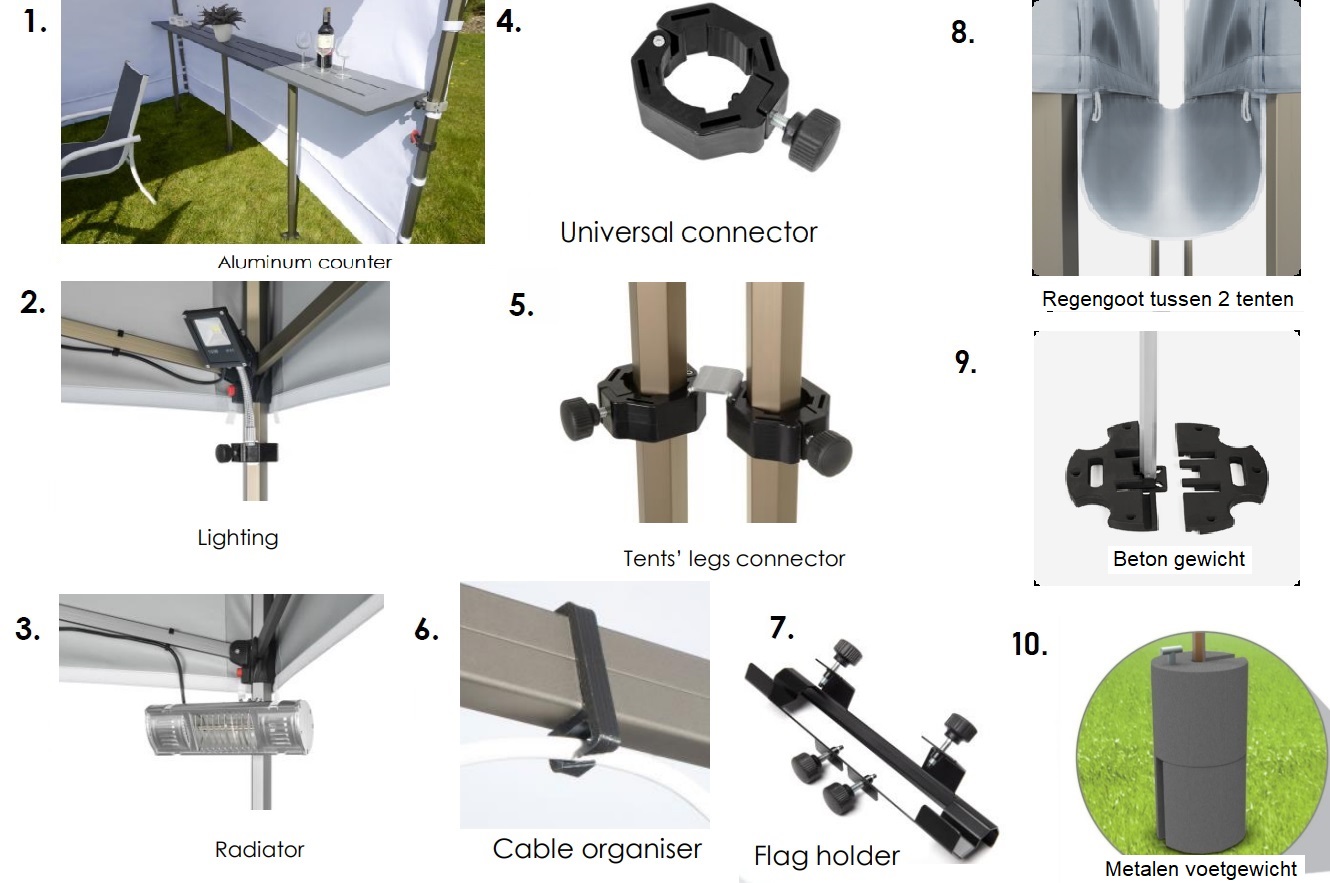 1.

Aluminum counter

2.

Lighting

3.

Radiator

4.

Universal connector

5.

Tents' legs connector

6.

Cable organiser

7.

Flag holder

8.

Regengoot tussen 2 tenten

9.

Beton gewicht

10.

Metalen voetgewicht