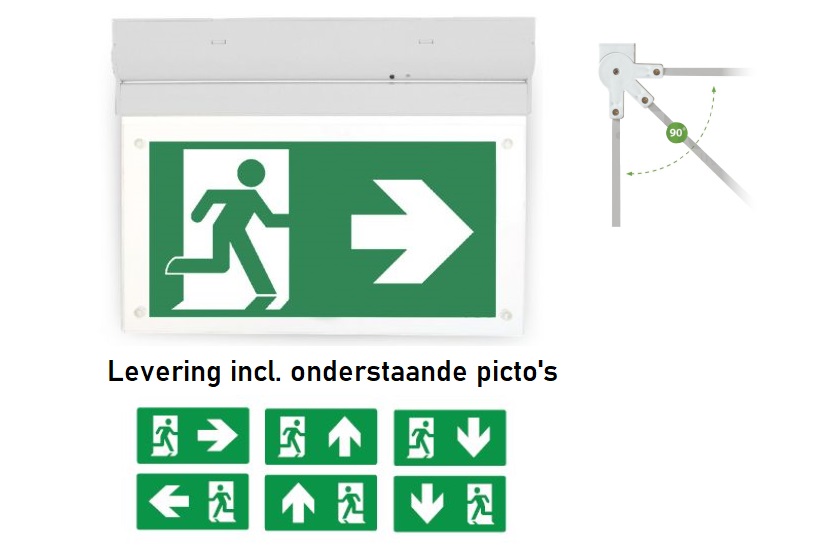 90°

Levering incl. onderstaande picto's